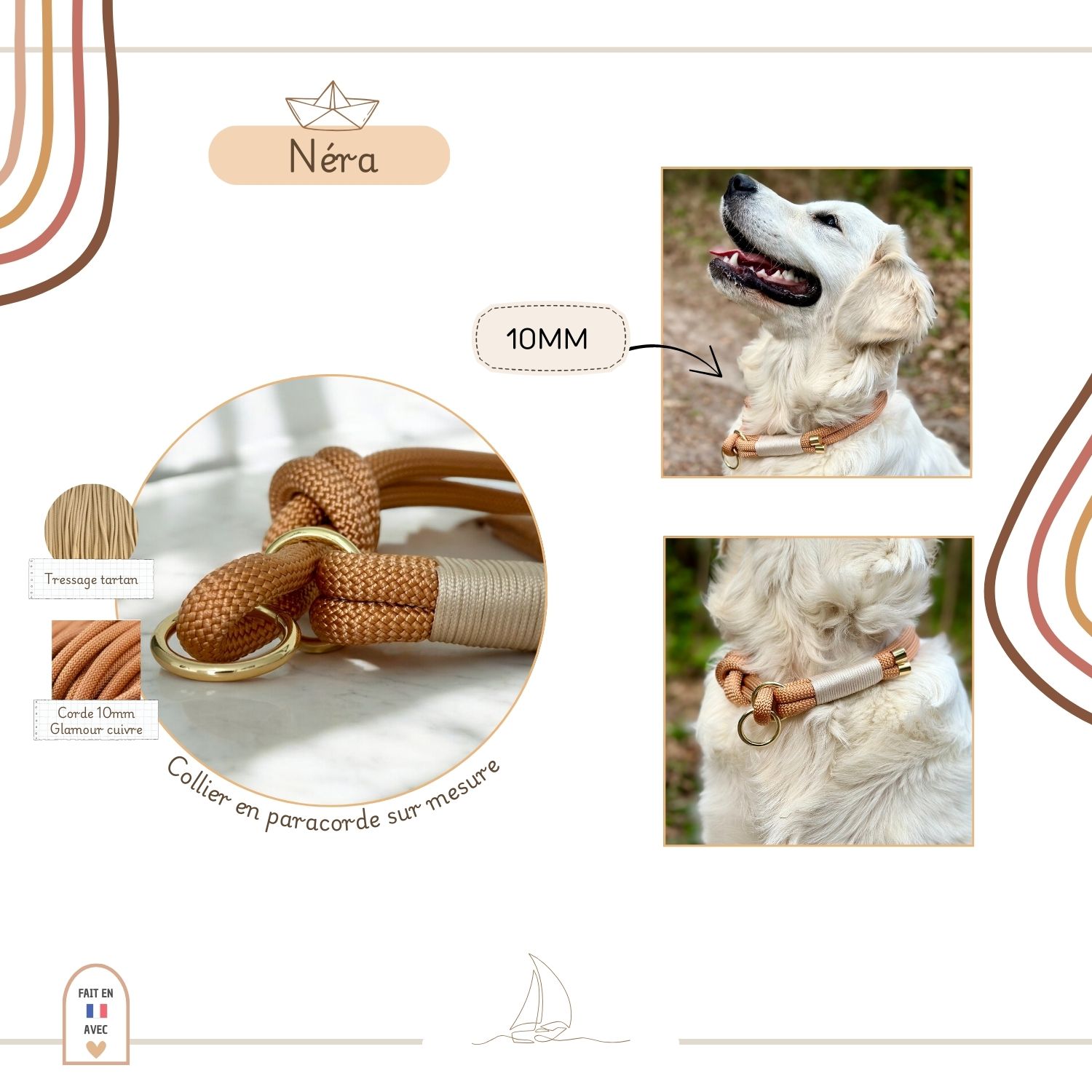 Néra

10MM

Tressage tartan

Corde 10mm Glamour cuivre

Collier en paracorde sur mesure

FAIT EN

AVEC