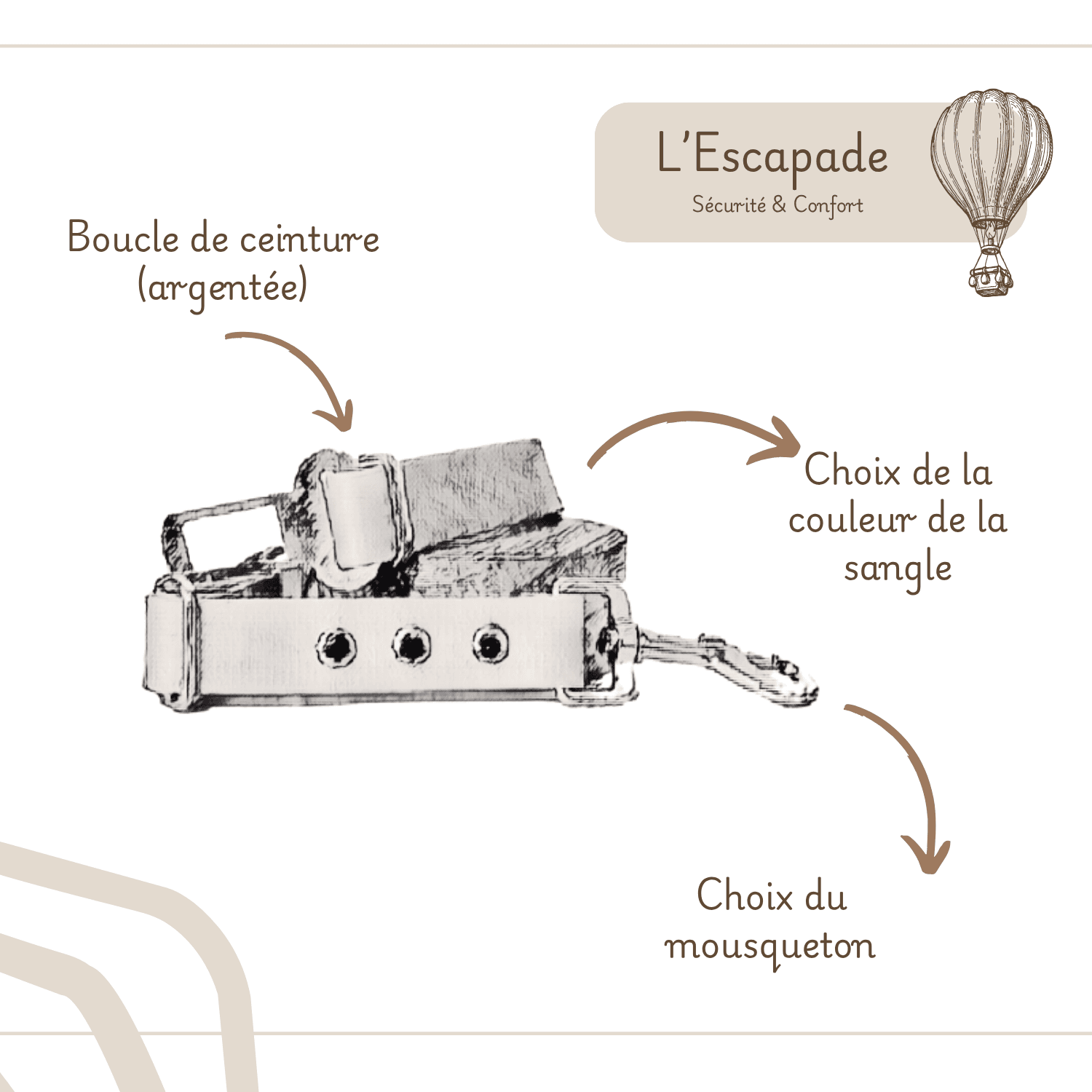 L'Escapade
Sécurité & Confort

Boucle de ceinture (argentée)

Choix de la couleur de la sangle

Choix du mousqueton